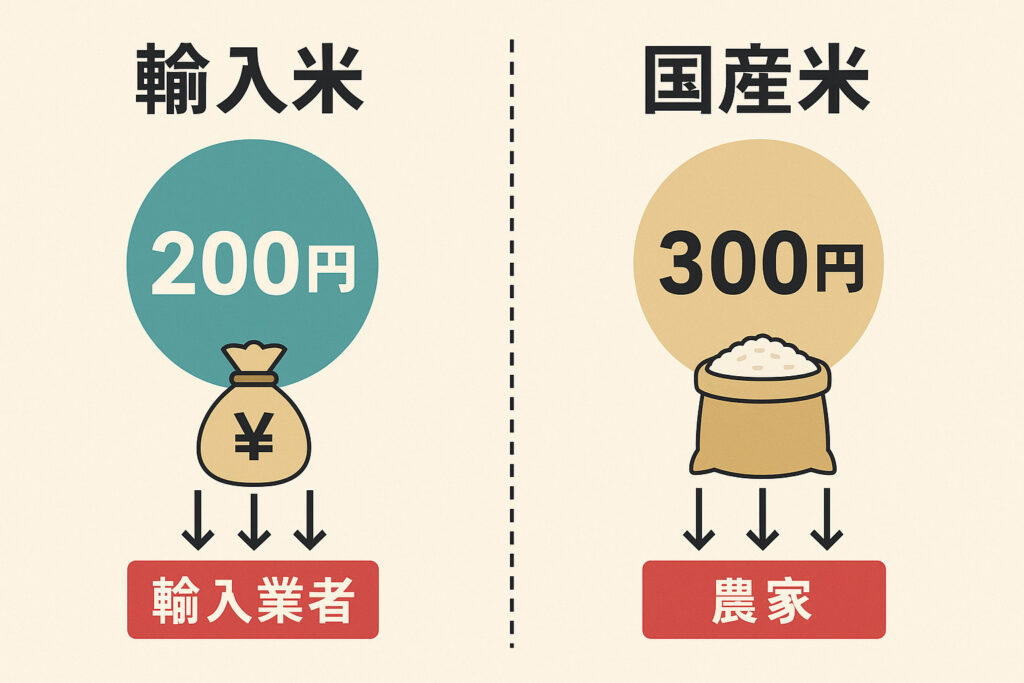 輸入米

200円

¥

輸入業者

国産米

300円

農家